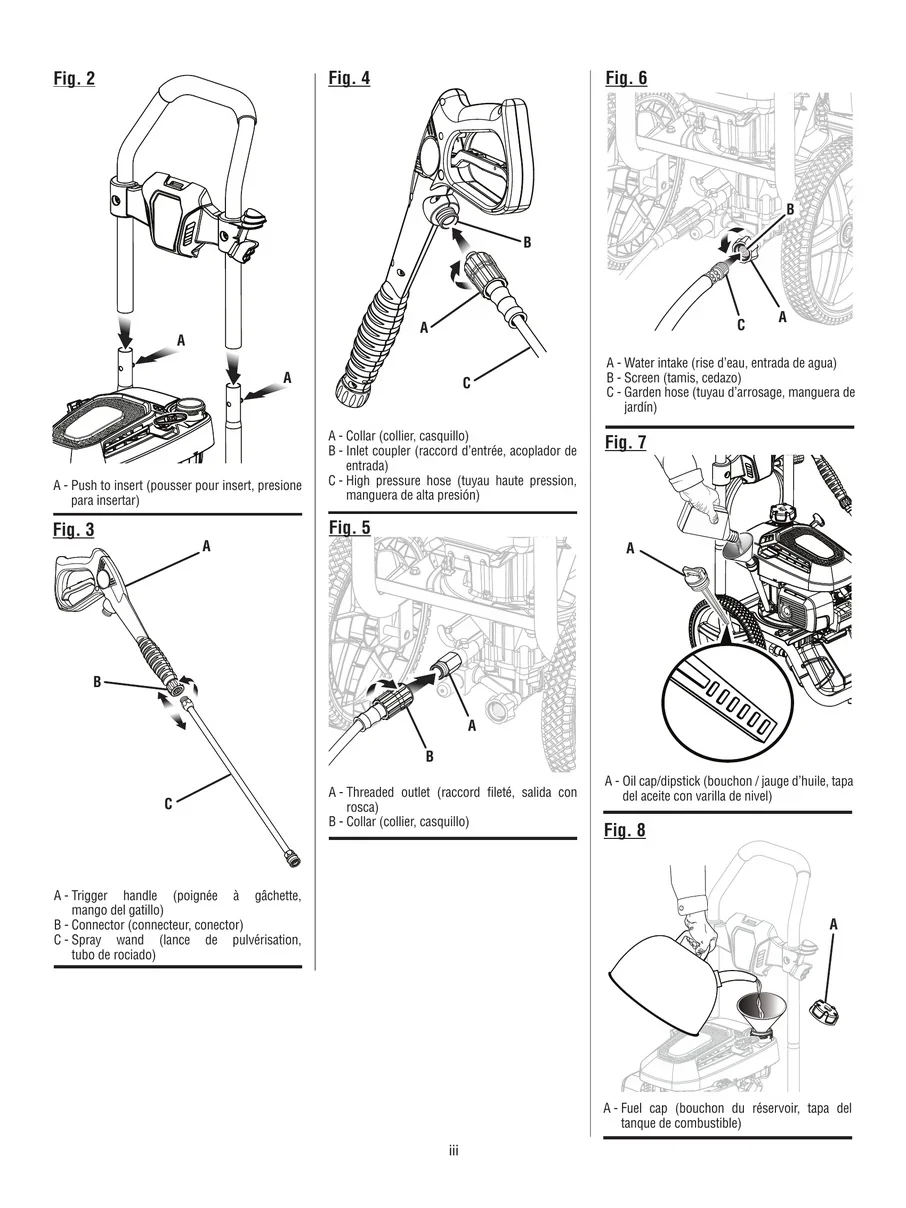 Fig. 2

A

A

A - Push to insert (pousser pour insert, presione para insertar)

Fig. 3

A

B

C

A - Trigger handle (poignée à gâchette, mango del gatillo)
B - Connector (connecteur, conector)
C - Spray wand (lance de pulvérisation, tubo de rociado)

Fig. 4

B

A

C

A - Collar (collier, casquillo)
B - Inlet coupler (raccord d'entrée, acoplador de entrada)
C - High pressure hose (tuyau haute pression, manguera de alta presión)

Fig. 5

A

B

A - Threaded outlet (raccord fileté, salida con rosca)
B - Collar (collier, casquillo)

Fig. 6

B

C

A

A - Water intake (rise d'eau, entrada de agua)
B - Screen (tamis, cedazo)
C - Garden hose (tuyau d'arrosage, manguera de jardín)

Fig. 7

A

A - Oil cap/dipstick (bouchon / jauge d'huile, tapa del aceite con varilla de nivel)

Fig. 8

A

A - Fuel cap (bouchon du réservoir, tapa del tanque de combustible)

iii