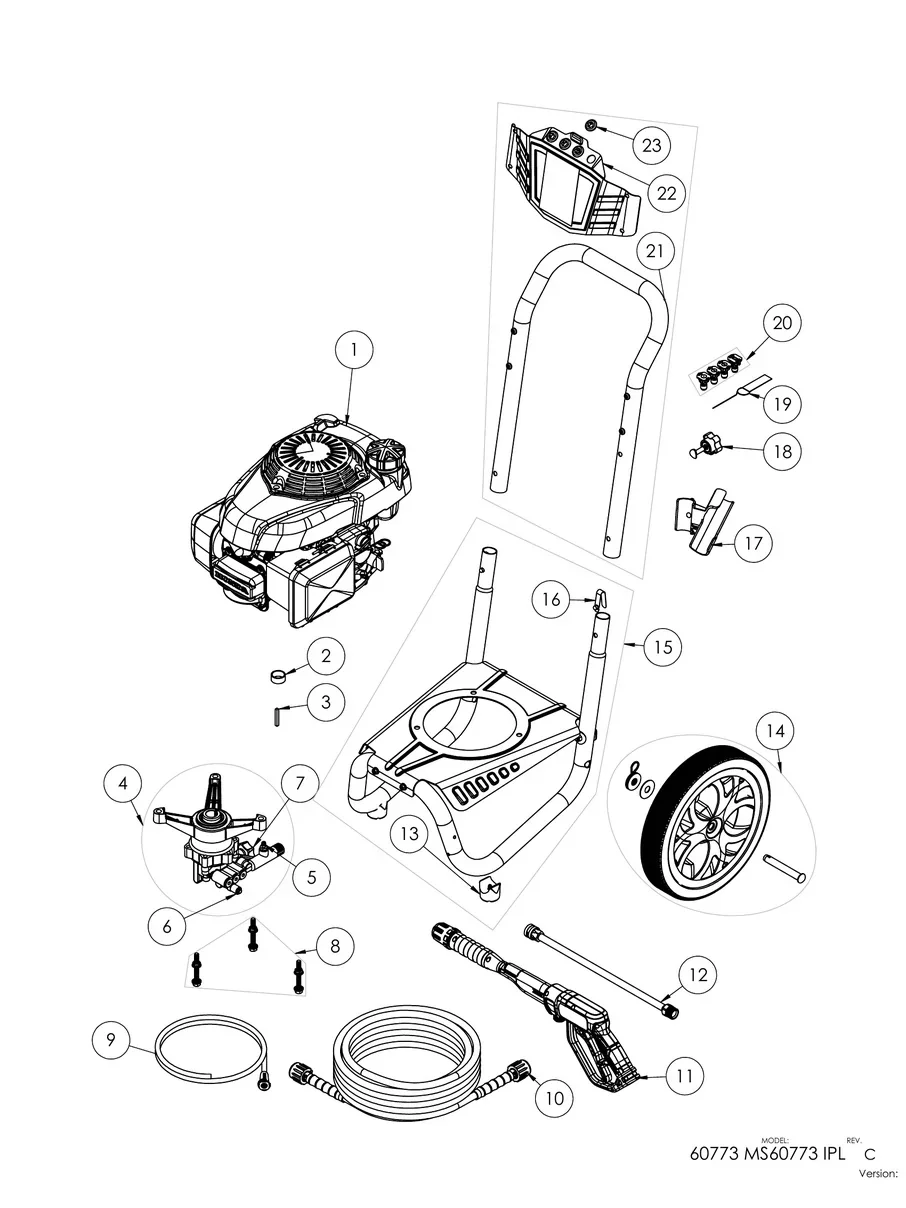 23
22
21
20
19
18
17
1
16
15
2
3
14
4
7
5
13
6
8
12
9
11
10

MODEL:
60773 MS60773 IPL
REV.
C
Version: