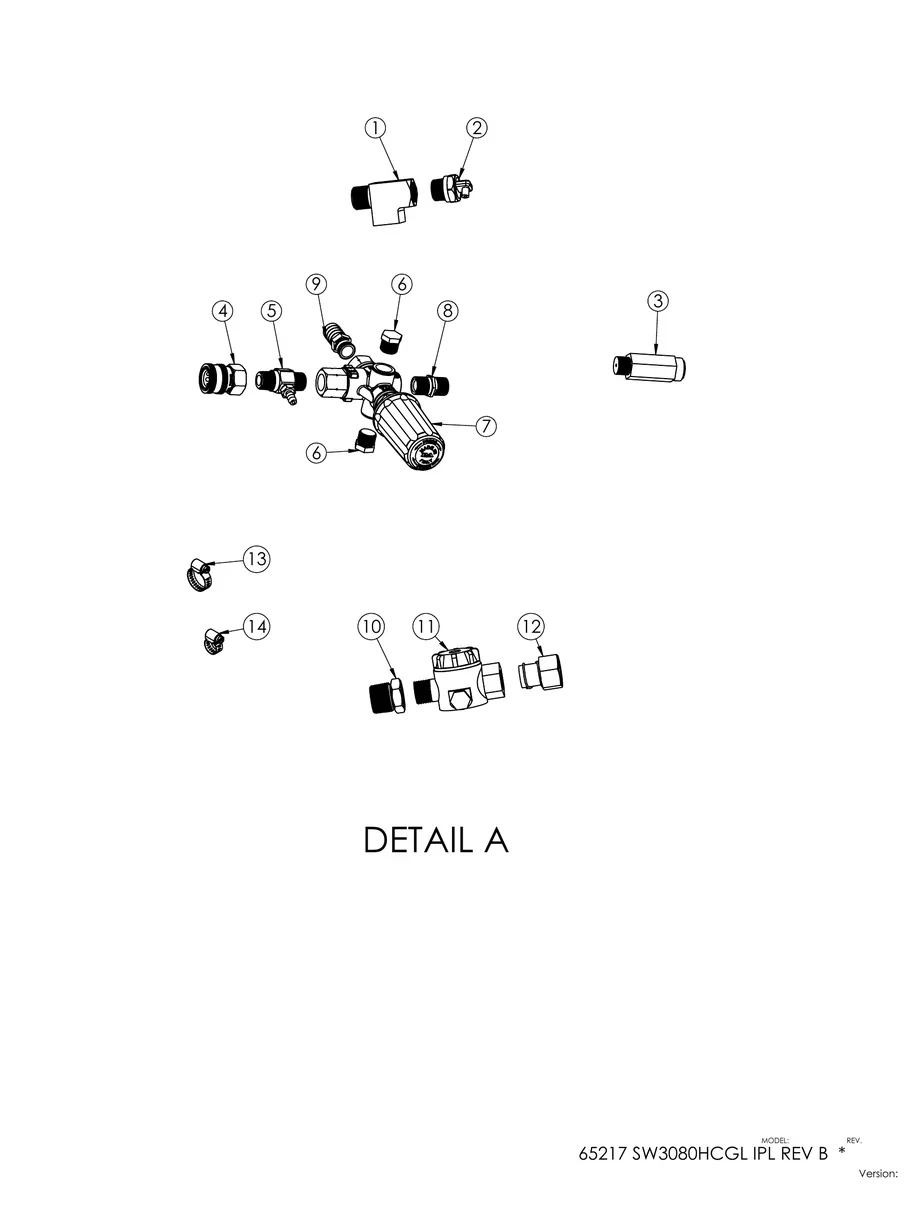 1
2
9
6
3
4
5
8
7
6
13
14
10
11
12

DETAIL A

MODEL:
REV.
65217 SW3080HCGL IPL REV B *
Version: