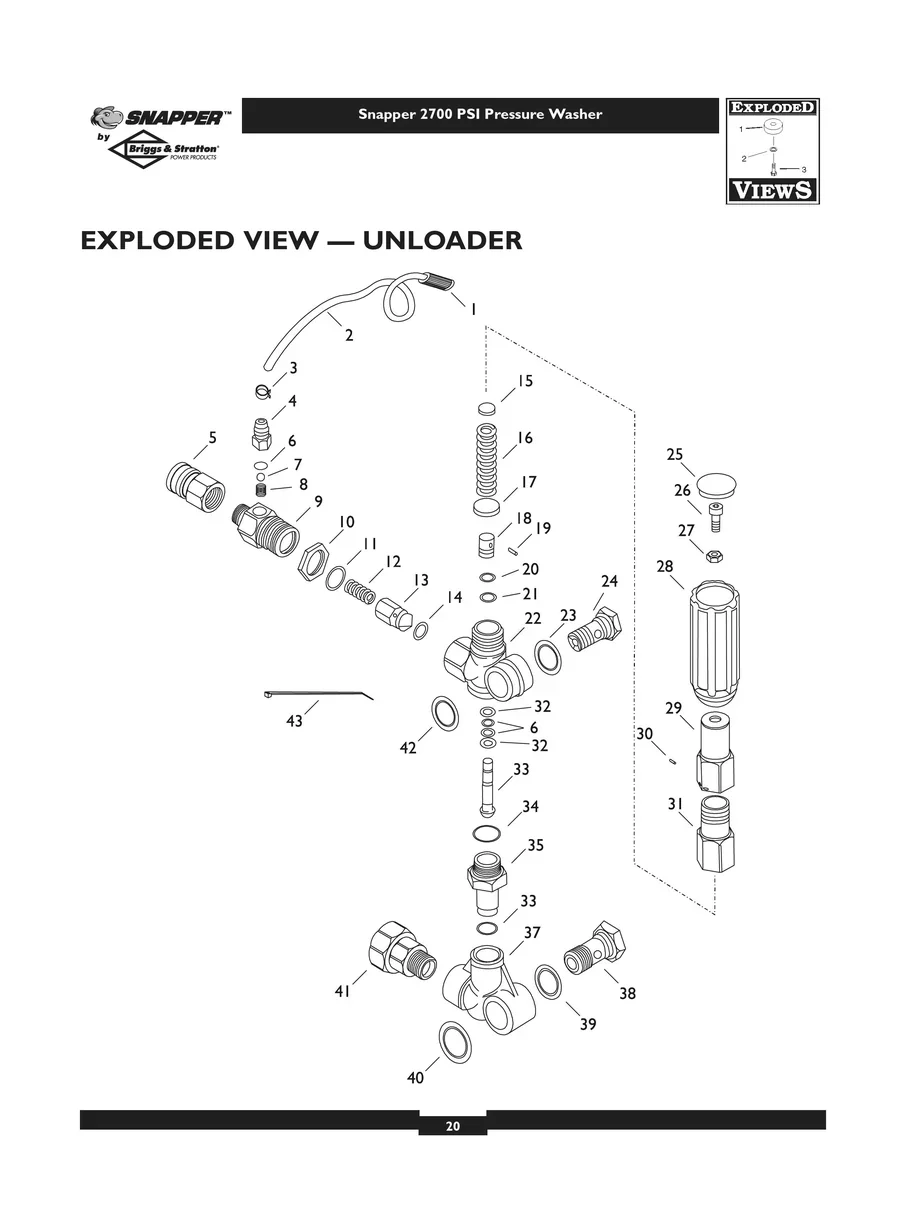 SNAPPER™
by
Briggs & Stratton®
POWER PRODUCTS

Snapper 2700 PSI Pressure Washer

EXPLODED
1
2
3
VIEWS

EXPLODED VIEW — UNLOADER

1
2
3
4
5
6
7
8
9
10
11
12
13
14
15
16
17
18
19
20
21
22
23
24
25
26
27
28
29
30
31
32
6
32
33
34
35
33
37
38
39
40
41
42
43

20