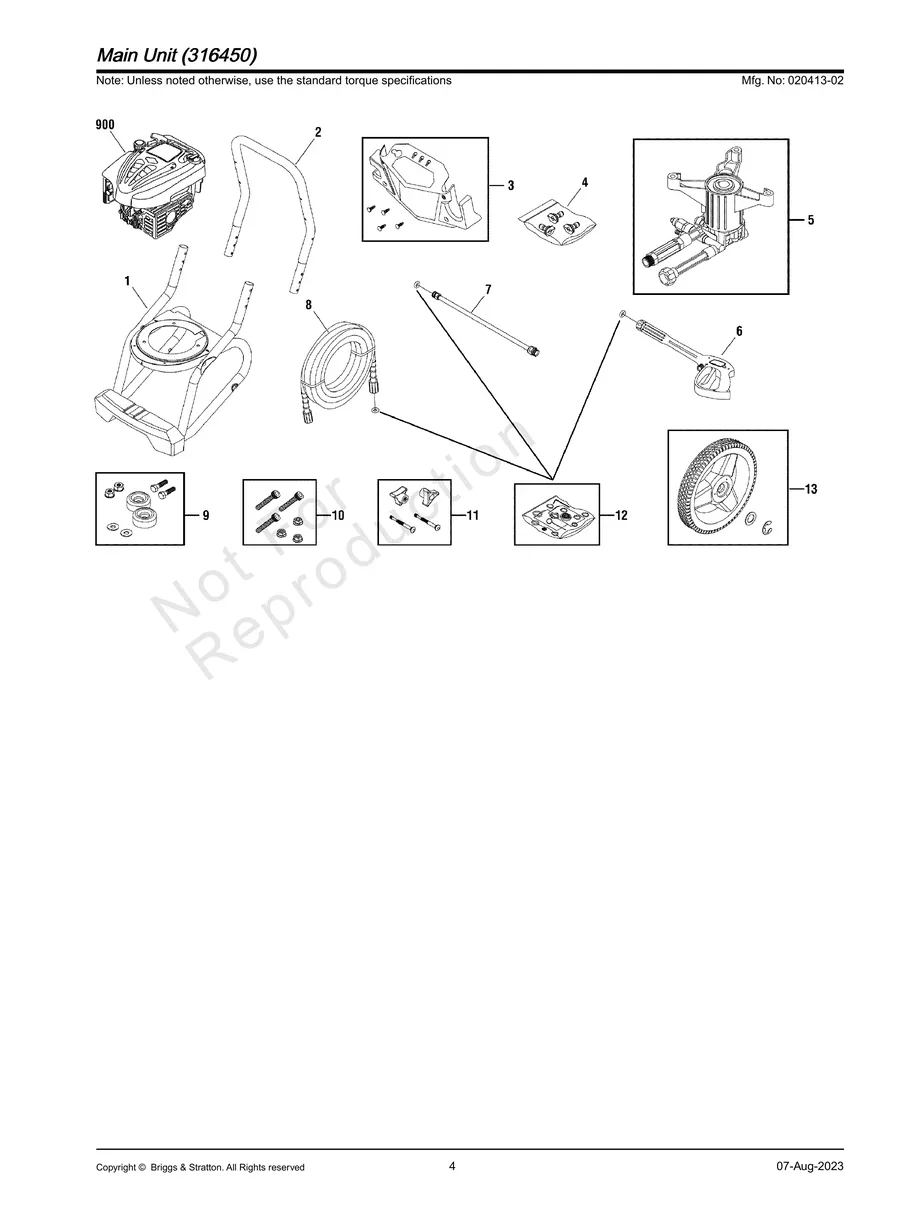 Main Unit (316450)

Note: Unless noted otherwise, use the standard torque specifications

Mfg. No: 020413-02

900

2

3

4

5

1

8

7

6

9

10

11

12

13

Not for Reproduction

Copyright © Briggs & Stratton. All Rights reserved

4

07-Aug-2023