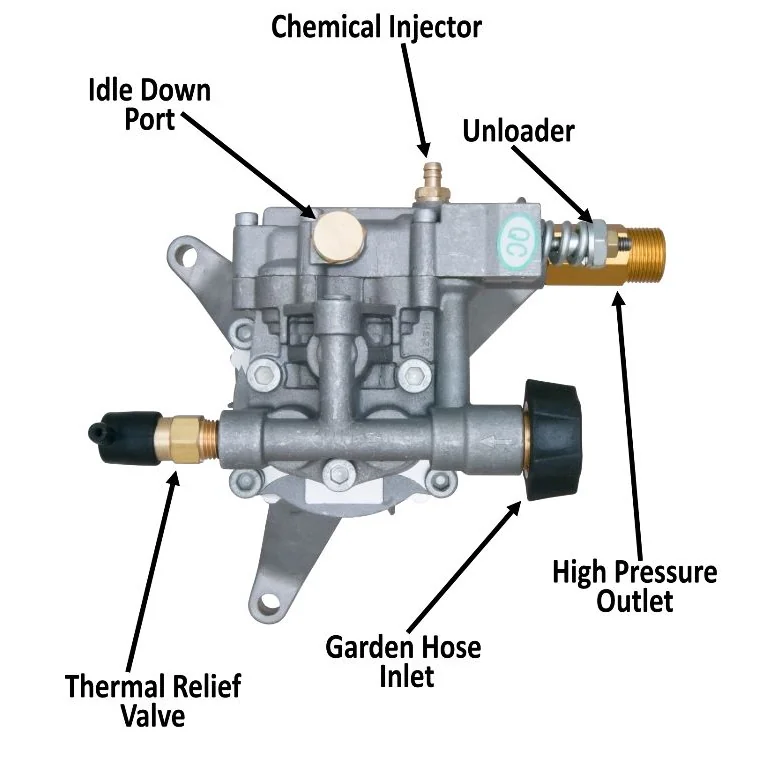 Chemical Injector

Idle Down Port

Unloader

QC

High Pressure Outlet

Garden Hose Inlet

Thermal Relief Valve